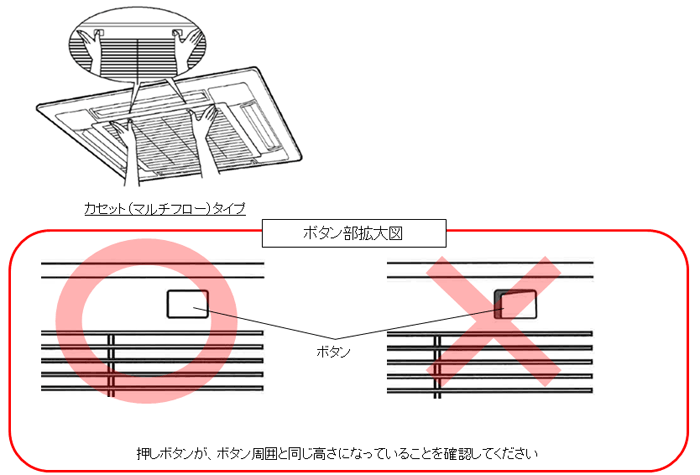 カセット（マルチフロー）タイプ

ボタン部拡大図

ボタン

押しボタンが、ボタン周囲と同じ高さになっていることを確認してください