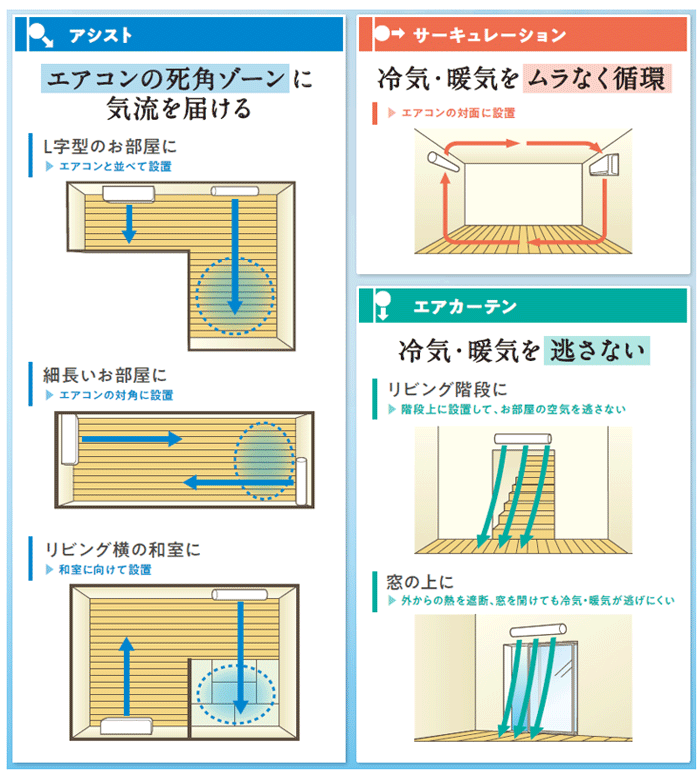 アシスト

エアコンの死角ゾーンに気流を届ける

L字型のお部屋に
▶ エアコンと並べて設置

細長いお部屋に
▶ エアコンの対角に設置

リビング横の和室に
▶ 和室に向けて設置

サーキュレーション

冷気・暖気をムラなく循環

▶ エアコンの対面に設置

エアカーテン

冷気・暖気を逃さない

リビング階段に
▶ 階段上に設置して、お部屋の空気を逃さない

窓の上に
▶ 外からの熱を遮断、窓を開けても冷気・暖気が逃げにくい